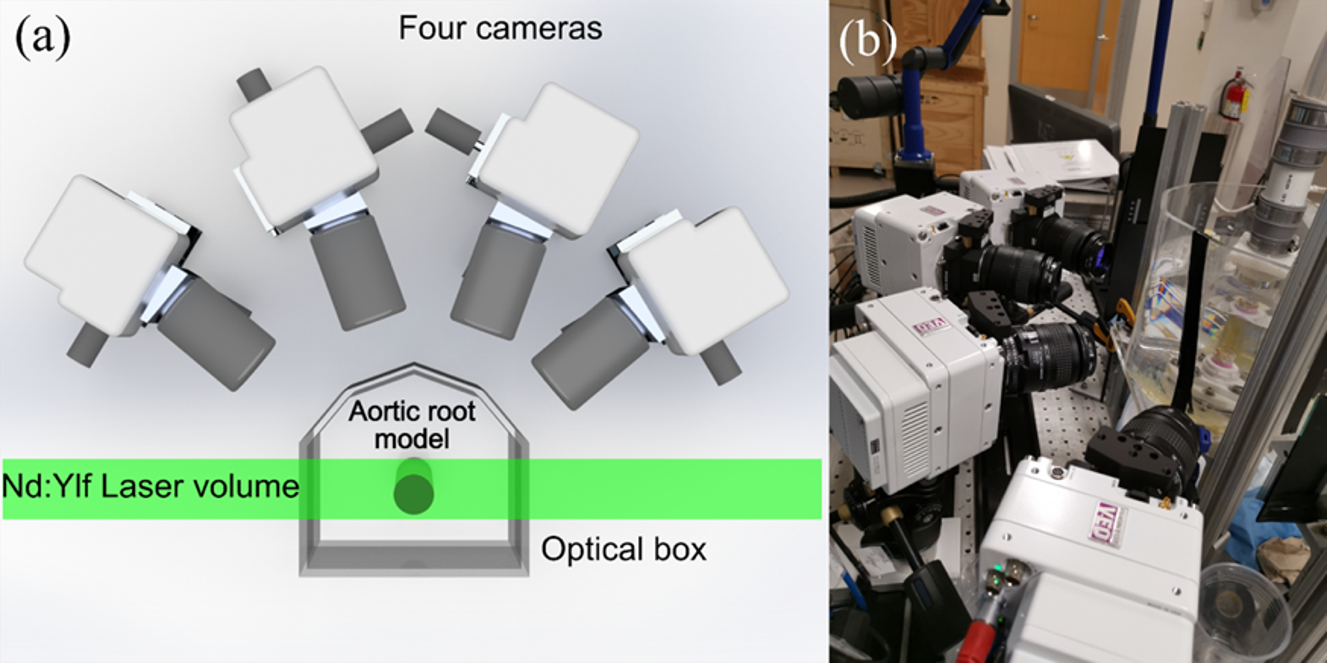 (a)

Four cameras

Aortic root model

Nd:Ylf Laser volume

Optical box

(b)