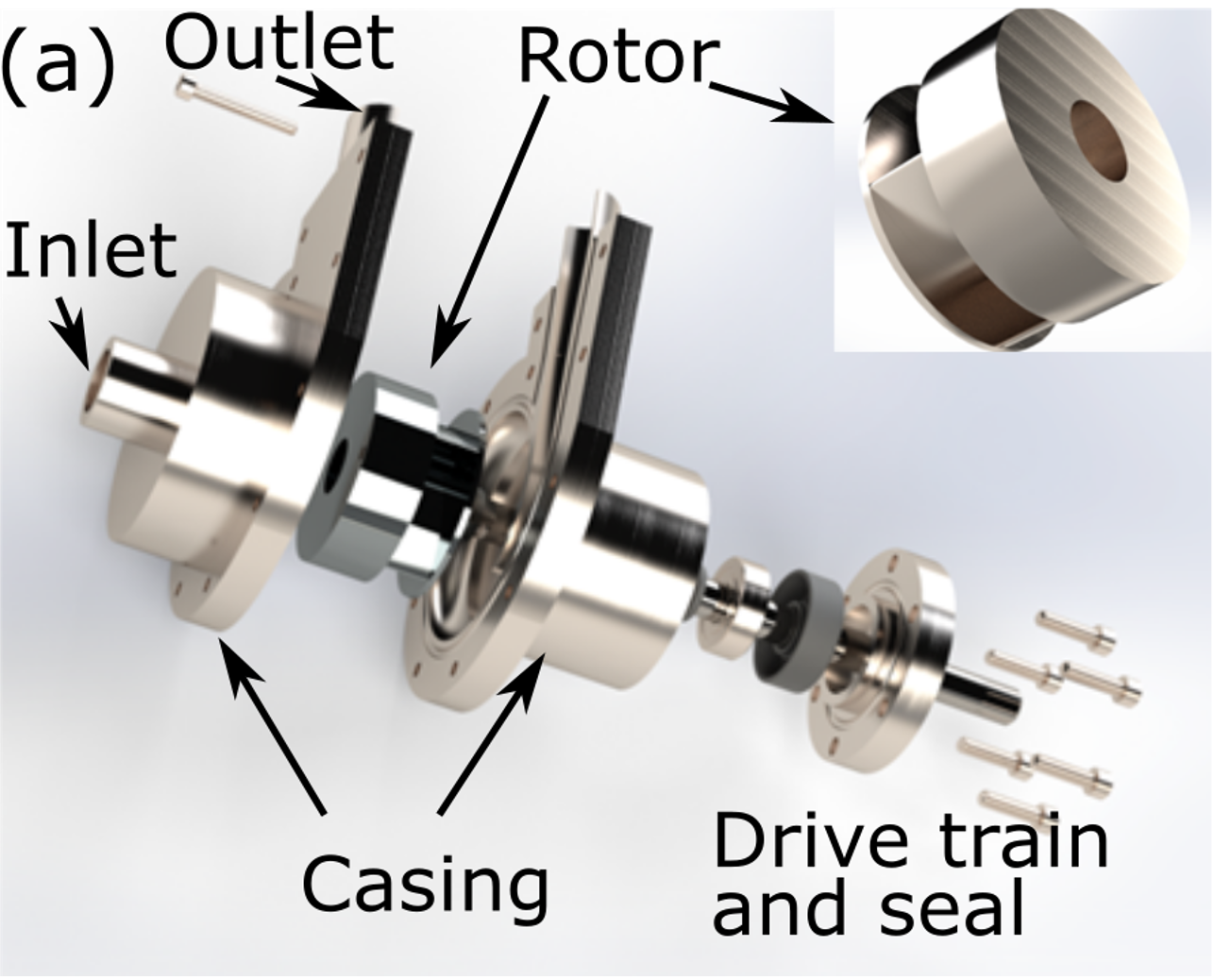 (a) Outlet

Rotor

Inlet

Casing

Drive train and seal